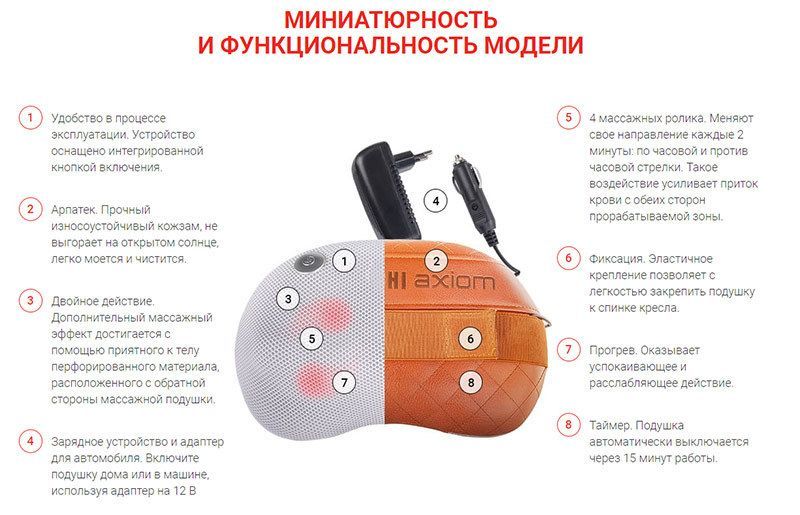 МИНИАТЮРНОСТЬ
И ФУНКЦИОНАЛЬНОСТЬ МОДЕЛИ

1 Удобство в процессе эксплуатации. Устройство оснащено интегрированной кнопкой включения.

2 Арпатек. Прочный износоустойчивый кожзам, не выгорает на открытом солнце, легко моется и чистится.

3 Двойное действие. Дополнительный массажный эффект достигается с помощью приятного к телу перфорированного материала, расположенного с обратной стороны массажной подушки.

4 Зарядное устройство и адаптер для автомобиля. Включите подушку дома или в машине, используя адаптер на 12 В

4

1

2

HI axiom

3

5

6

7

8

5 4 массажных ролика. Меняют свое направление каждые 2 минуты: по часовой и против часовой стрелки. Такое воздействие усиливает приток крови с обеих сторон прорабатываемой зоны.

6 Фиксация. Эластичное крепление позволяет с легкостью закрепить подушку к спинке кресла.

7 Прогрев. Оказывает успокаивающее и расслабляющее действие.

8 Таймер. Подушка автоматически выключается через 15 минут работы.